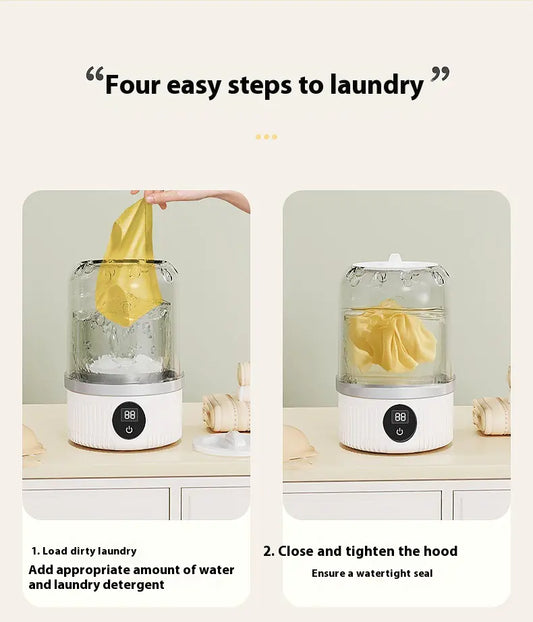 “Four easy steps to laundry”

88

88

1. Load dirty laundry

Add appropriate amount of water and laundry detergent

2. Close and tighten the hood

Ensure a watertight seal